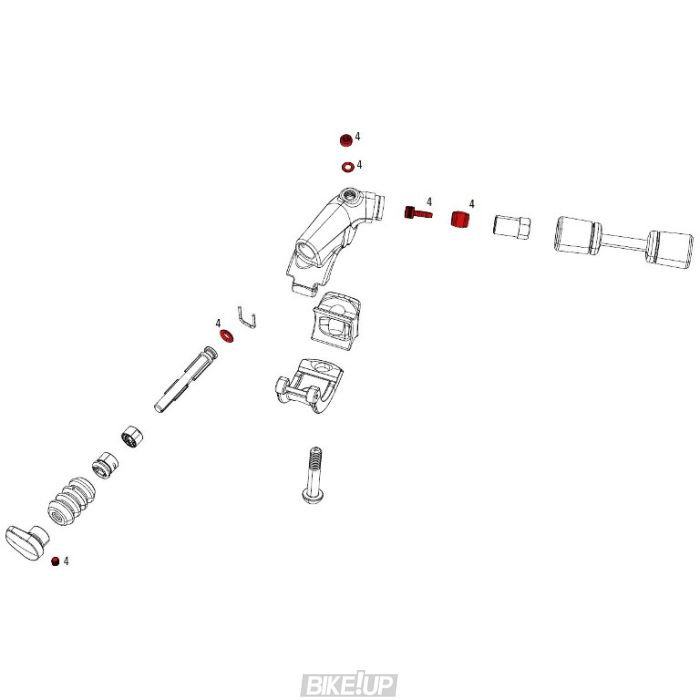 4
4
4
4
4
4
BIKE!UP