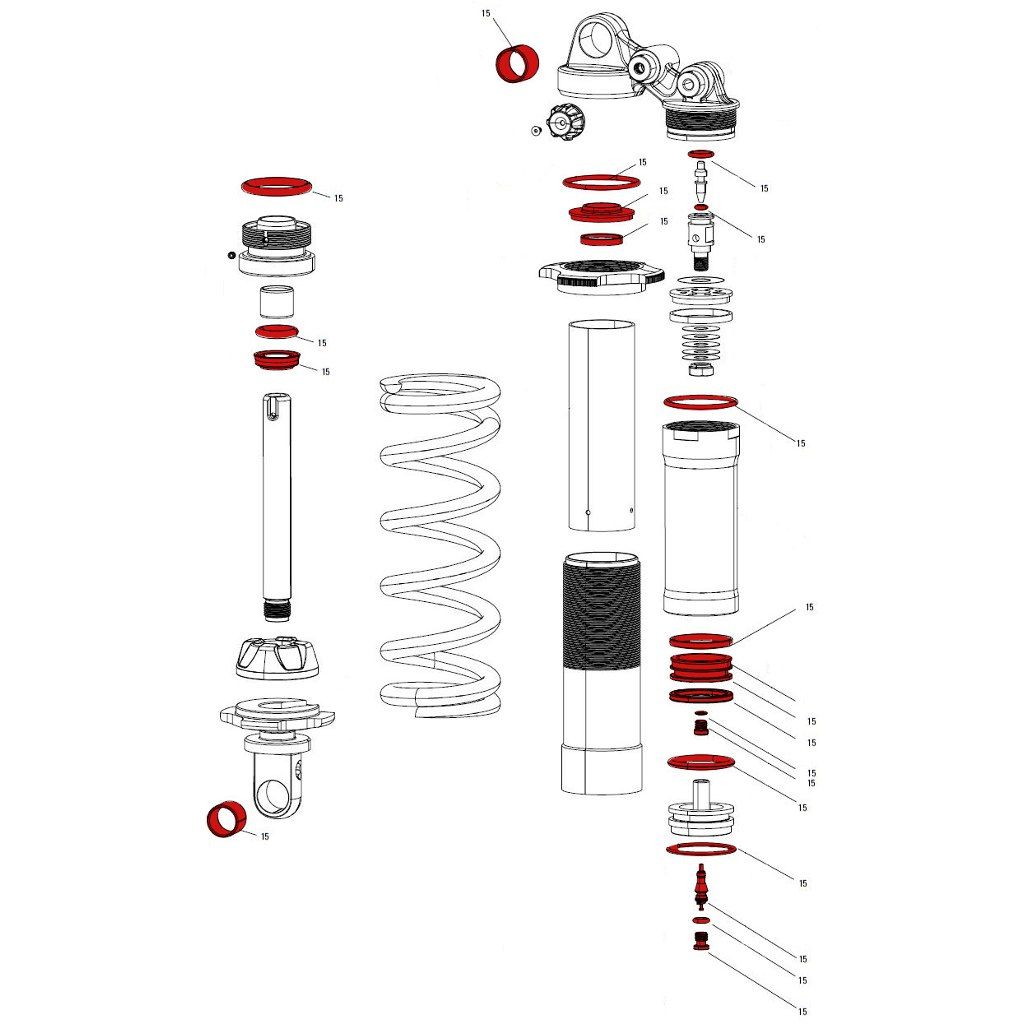 15

15

15

15

15

15

15

15

15

15

15

15

15

15

15

15

15

15

15

15

15