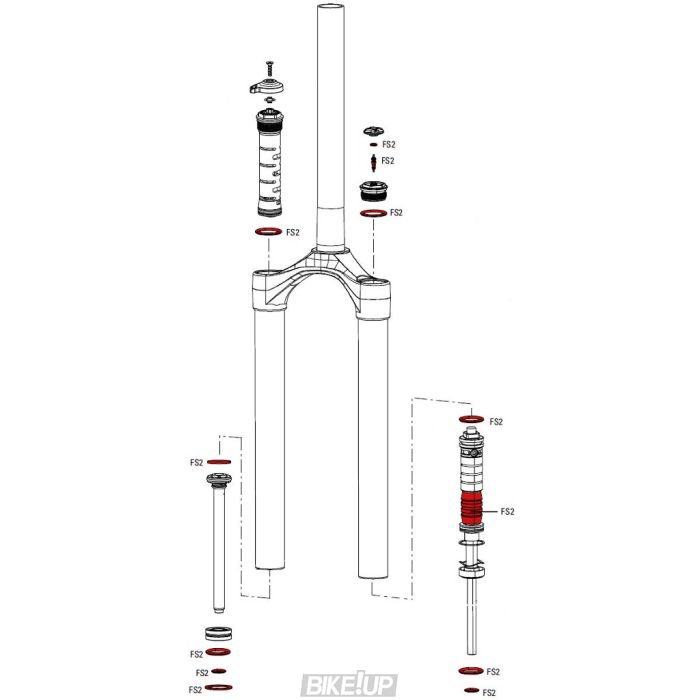 FS2
FS2
FS2
FS2
FS2
FS2
FS2
FS2
FS2
FS2
FS2
FS2
BIKE!UP