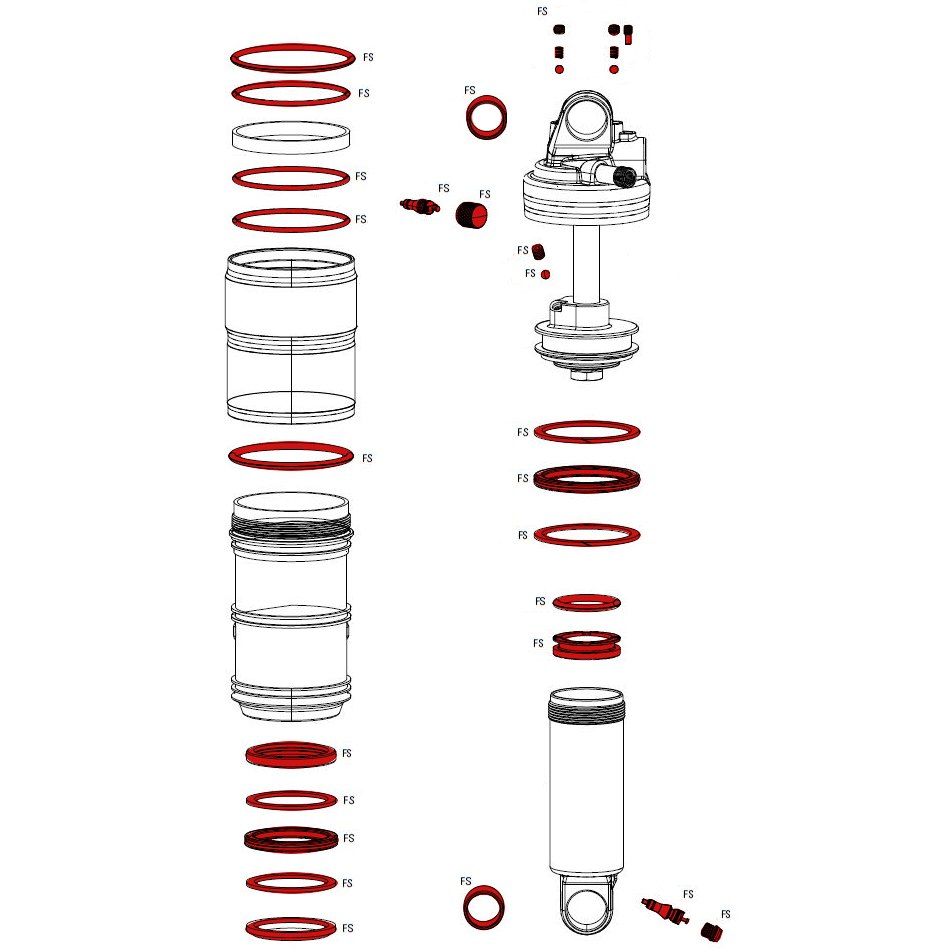 FS
FS
FS
FS
FS
FS
FS
FS
FS
FS
FS
FS
FS
FS
FS
FS
FS
FS
FS
FS
FS
FS
FS
FS