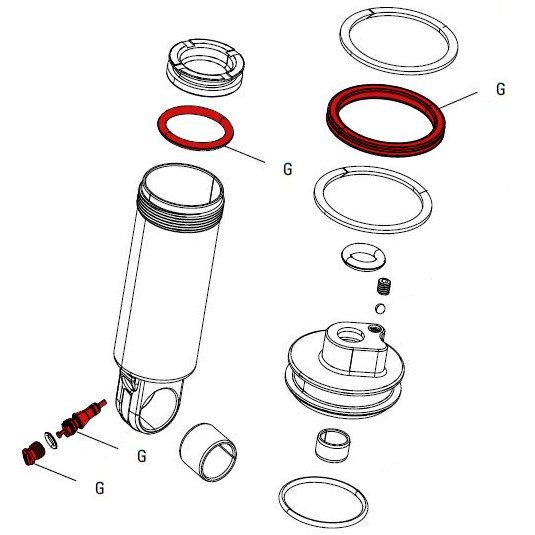 G
G
G
G