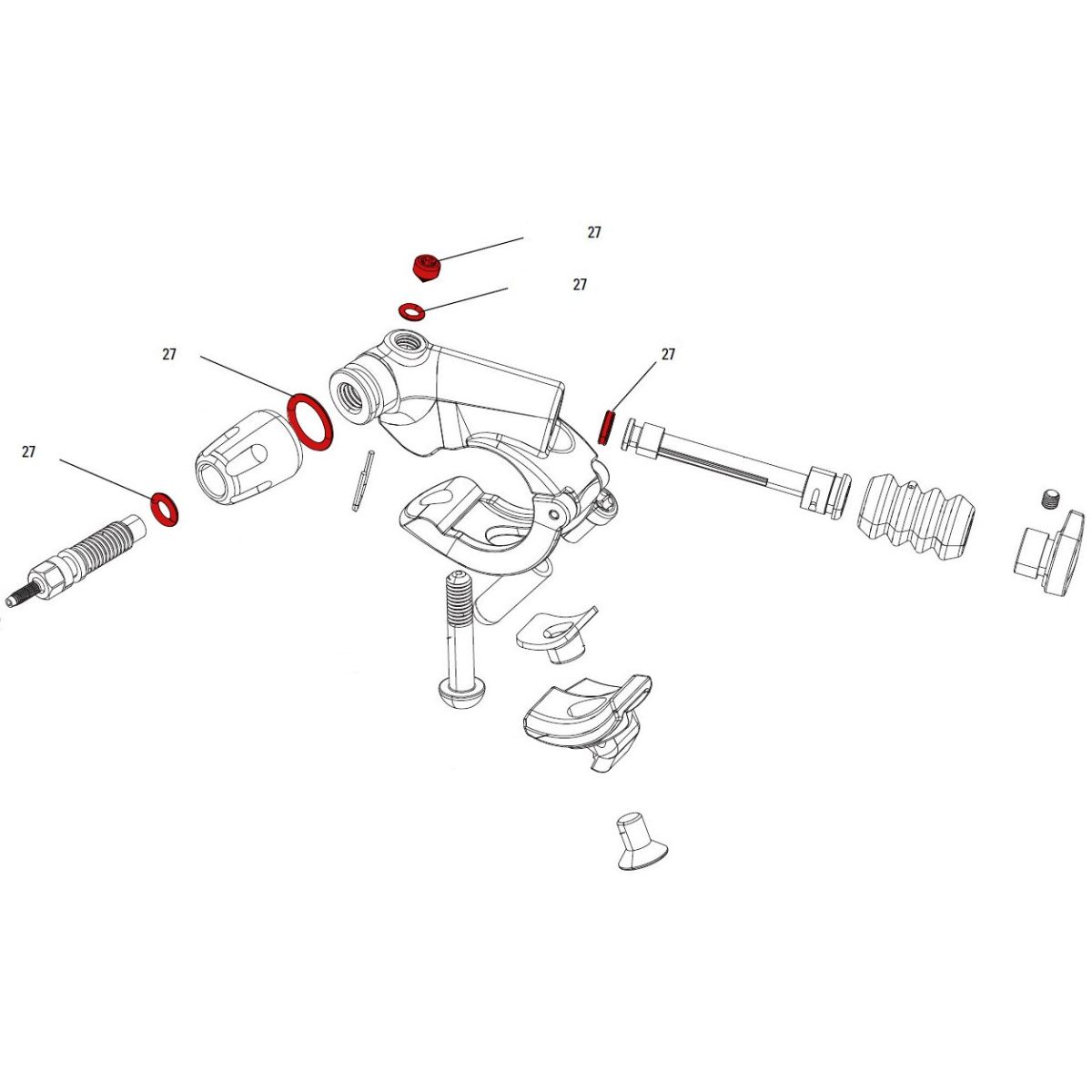 27

27

27

27

27